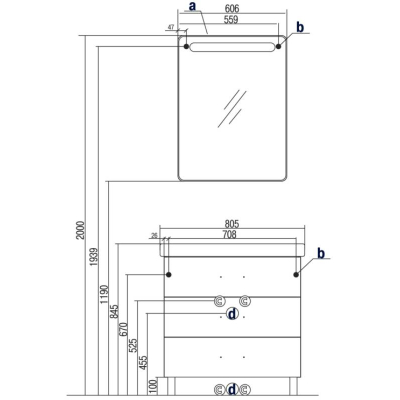 a
606
559
47
b
2000
1939
1190
805
708
26
b
845
670
525
455
100
c c
d
c d c